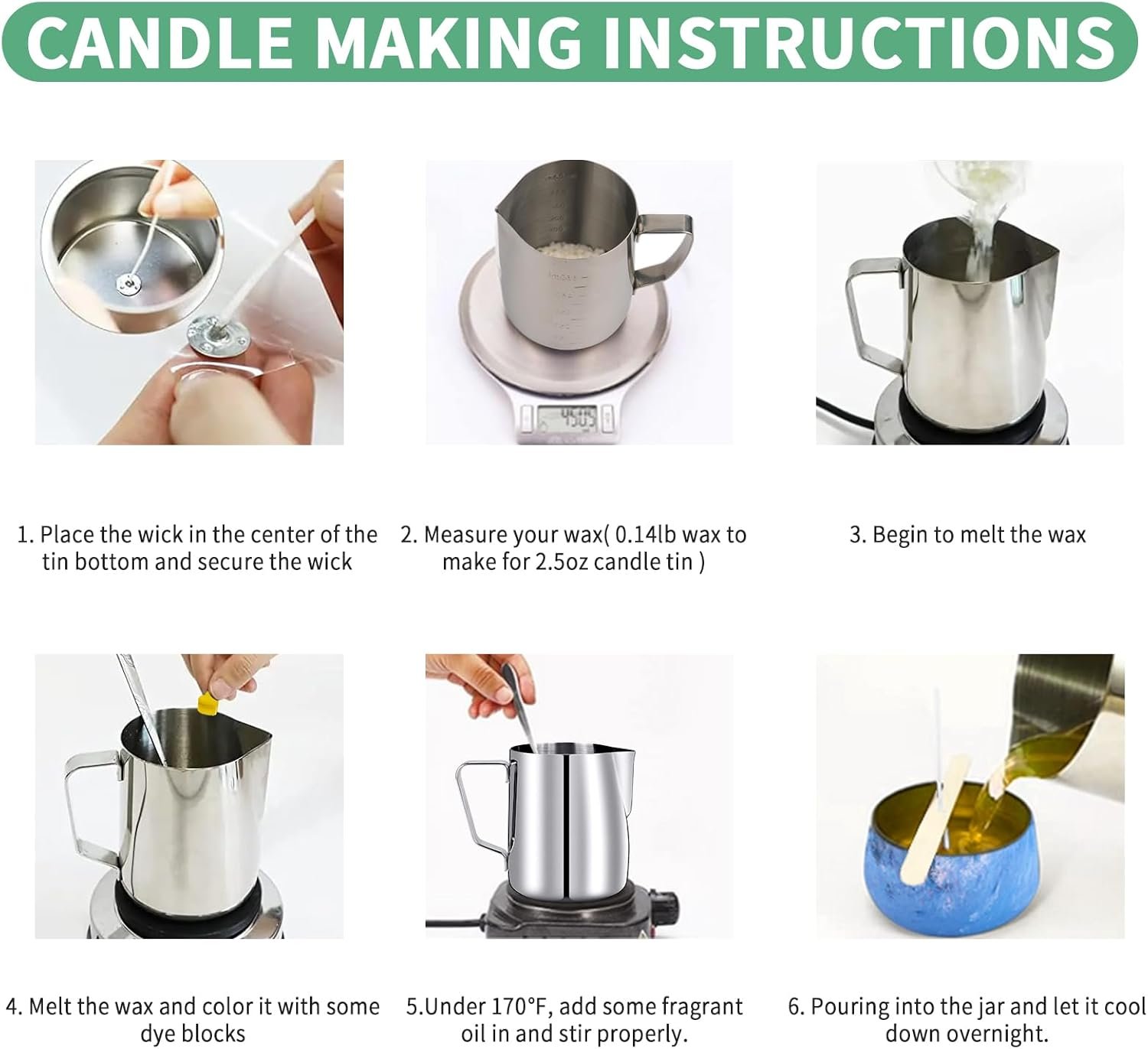 CANDLE MAKING INSTRUCTIONS

1. Place the wick in the center of the tin bottom and secure the wick

2. Measure your wax( 0.14lb wax to make for 2.5oz candle tin )

3. Begin to melt the wax

4. Melt the wax and color it with some dye blocks

5.Under 170°F, add some fragrant oil in and stir properly.

6. Pouring into the jar and let it cool down overnight.