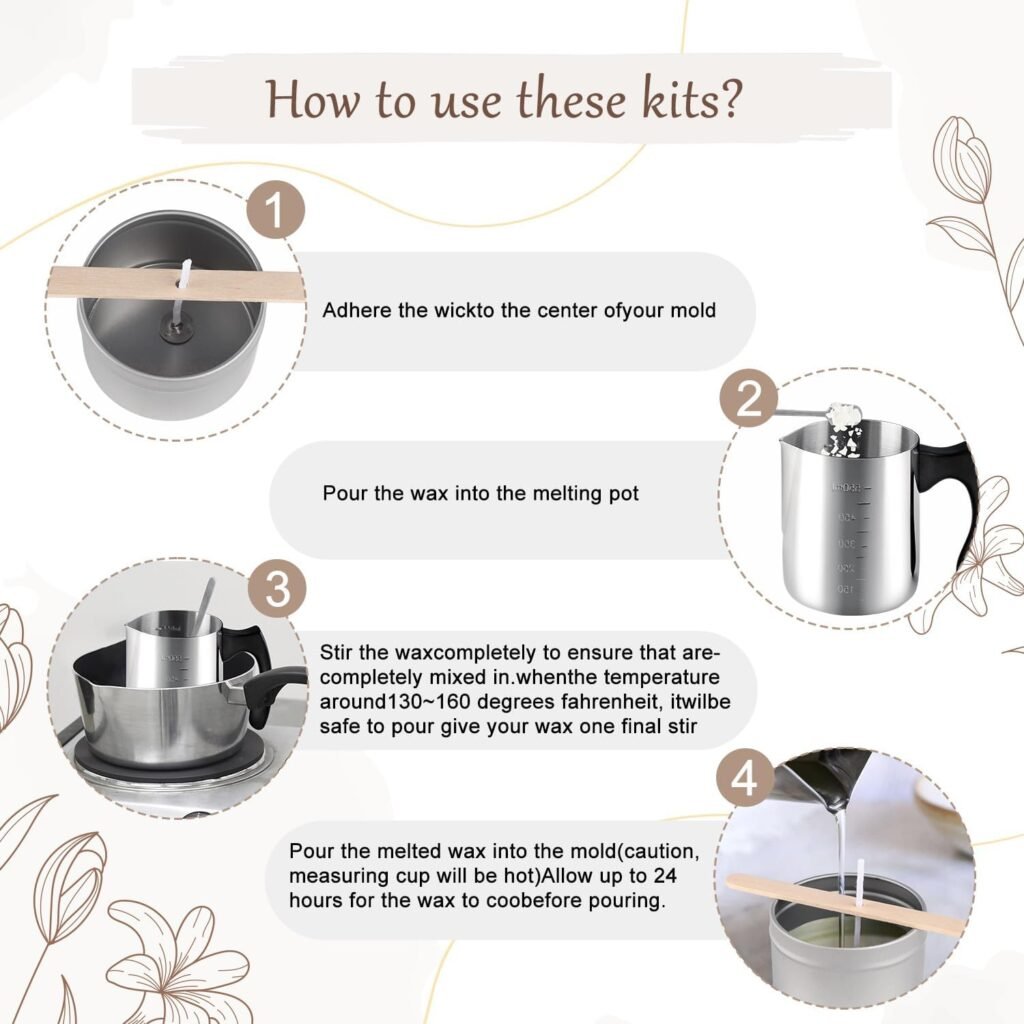 How to use these kits?

1

Adhere the wickto the center ofyour mold

2

Pour the wax into the melting pot

3

Stir the waxcompletely to ensure that are-completely mixed in.whenthe temperature around130~160 degrees fahrenheit, itwilbe safe to pour give your wax one final stir

4

Pour the melted wax into the mold(caution, measuring cup will be hot)Allow up to 24 hours for the wax to coobefore pouring.