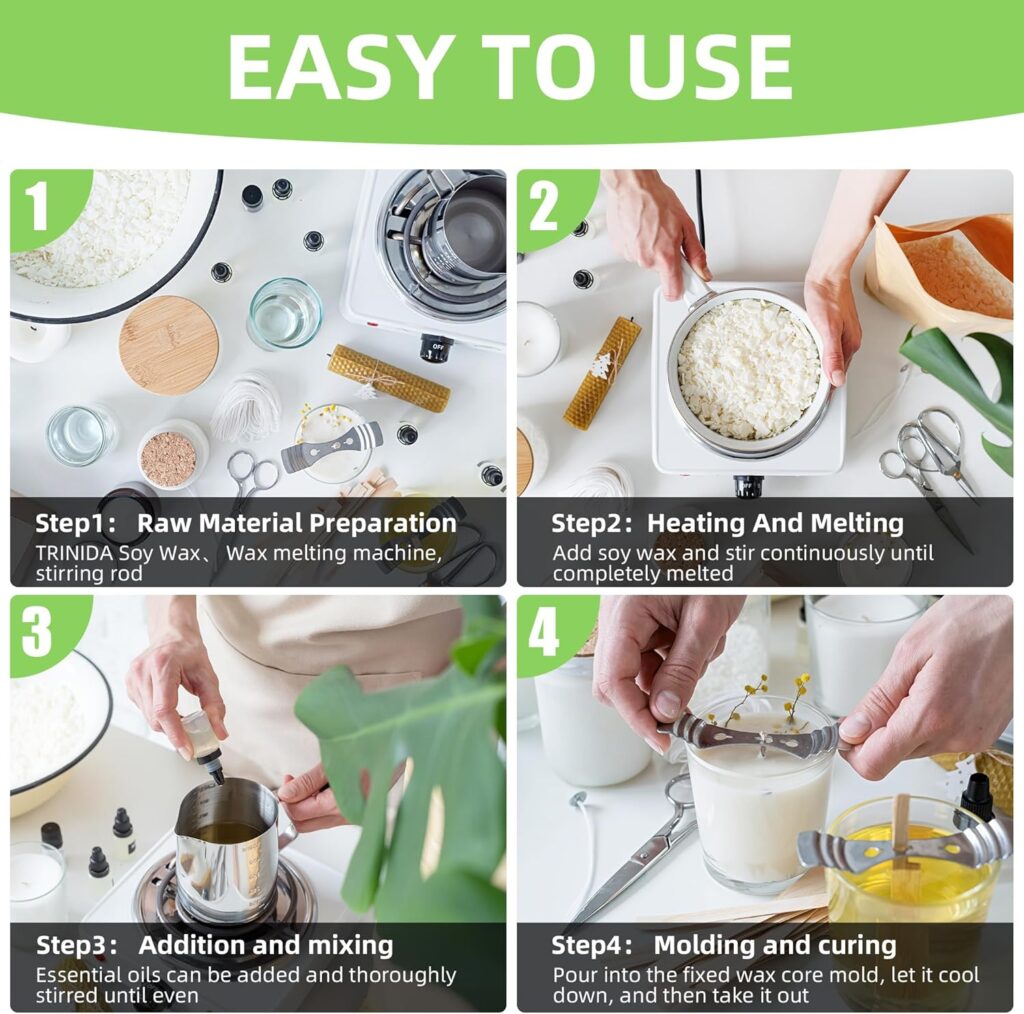 EASY TO USE

1

Step1: Raw Material Preparation
TRINIDA Soy Wax、 Wax melting machine, stirring rod

2

Step2: Heating And Melting
Add soy wax and stir continuously until completely melted

3

Step3: Addition and mixing
Essential oils can be added and thoroughly stirred until even

4

Step4: Molding and curing
Pour into the fixed wax core mold, let it cool down, and then take it out