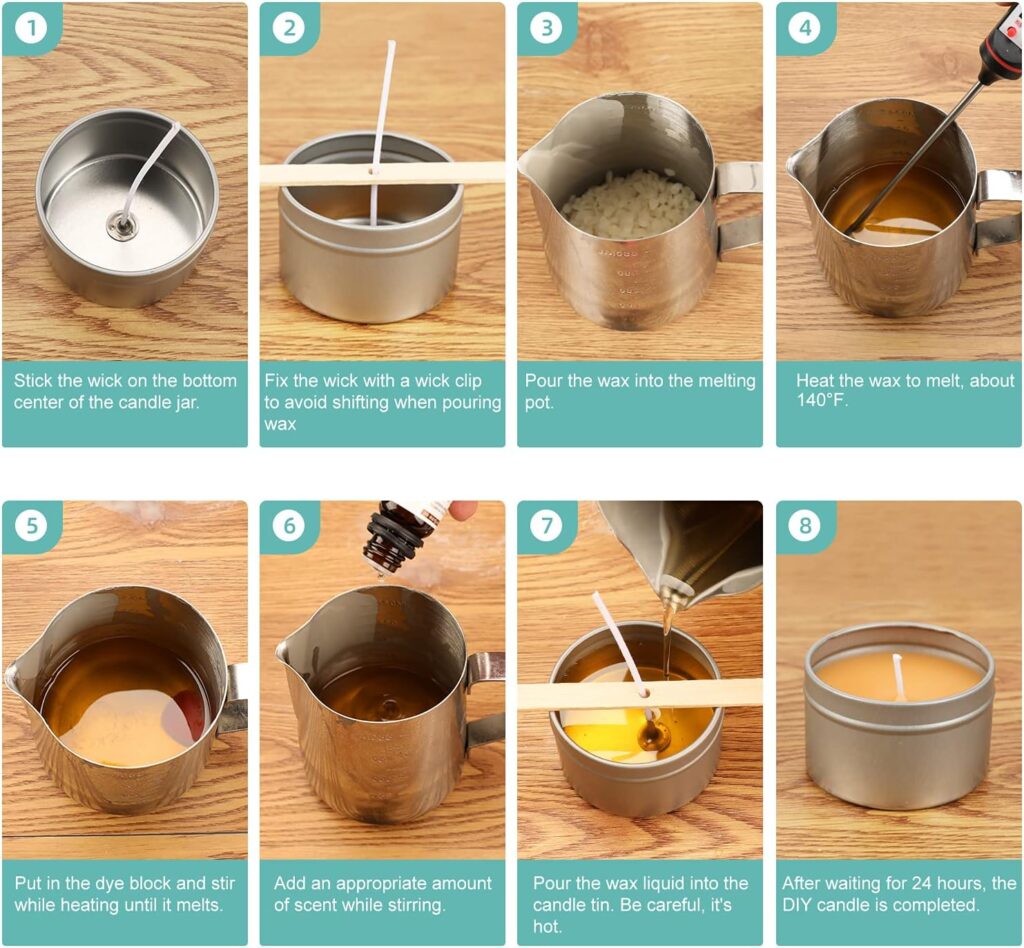 1
Stick the wick on the bottom center of the candle jar.

2
Fix the wick with a wick clip to avoid shifting when pouring wax

3
Pour the wax into the melting pot.

4
Heat the wax to melt, about 140°F.

5
Put in the dye block and stir while heating until it melts.

6
Add an appropriate amount of scent while stirring.

7
Pour the wax liquid into the candle tin. Be careful, it's hot.

8
After waiting for 24 hours, the DIY candle is completed.